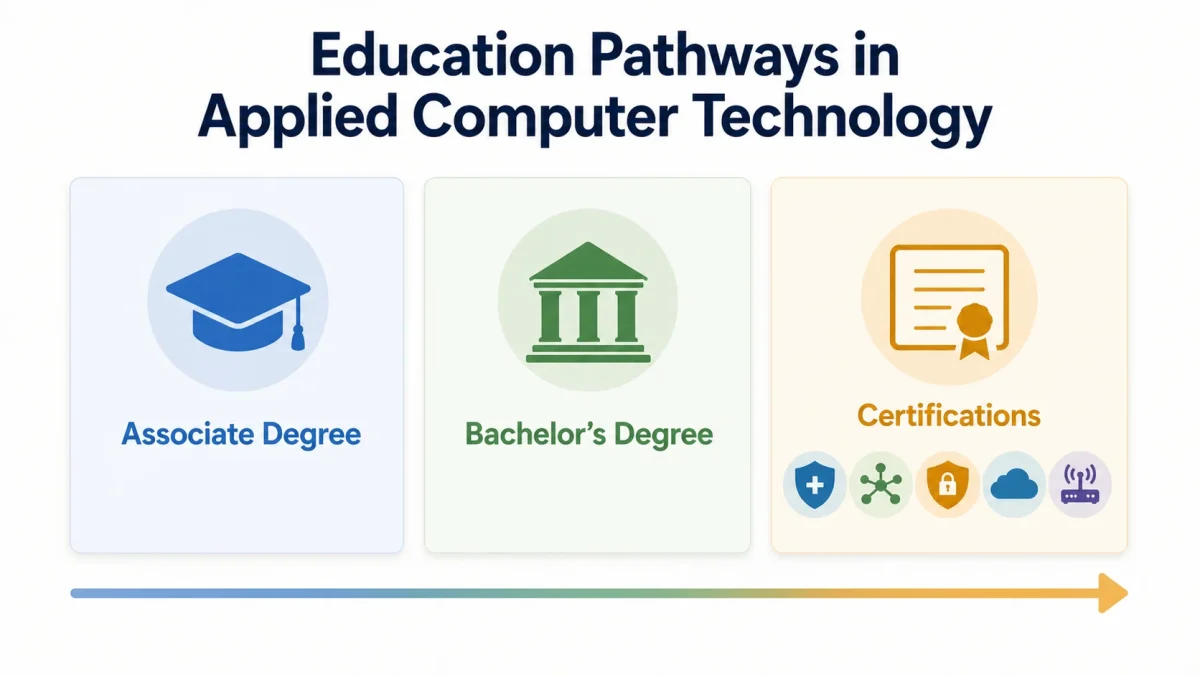 Education Pathways in Applied Computer Technology

Associate Degree

Bachelor's Degree

Certifications