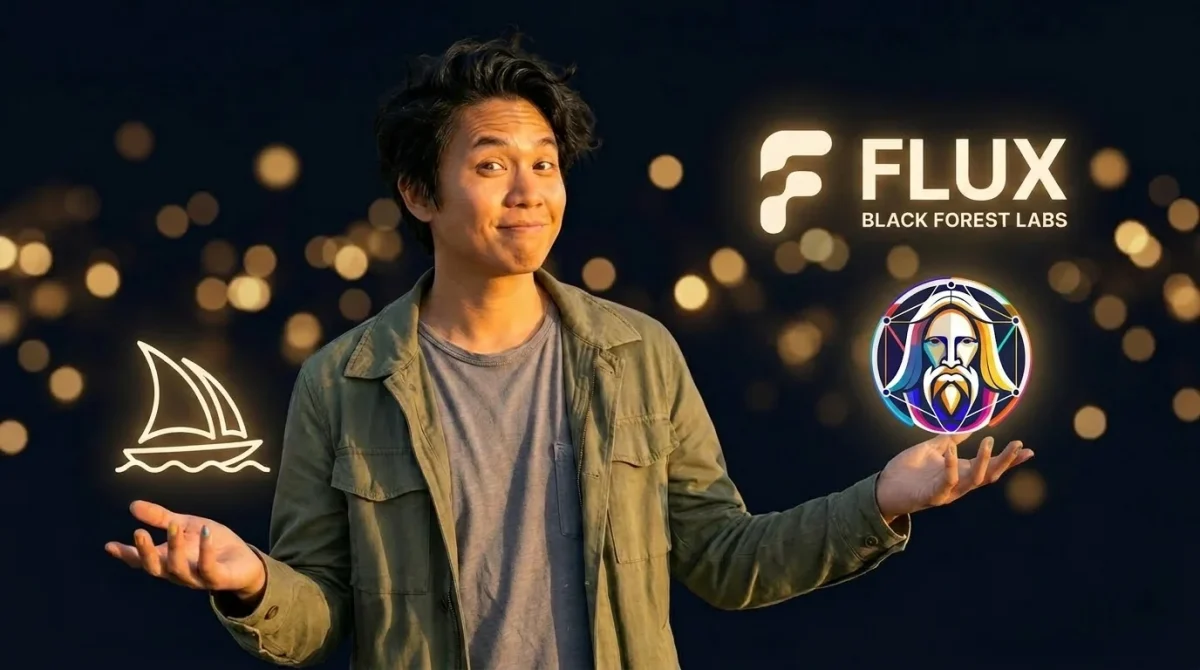 FLUX
BLACK FOREST LABS