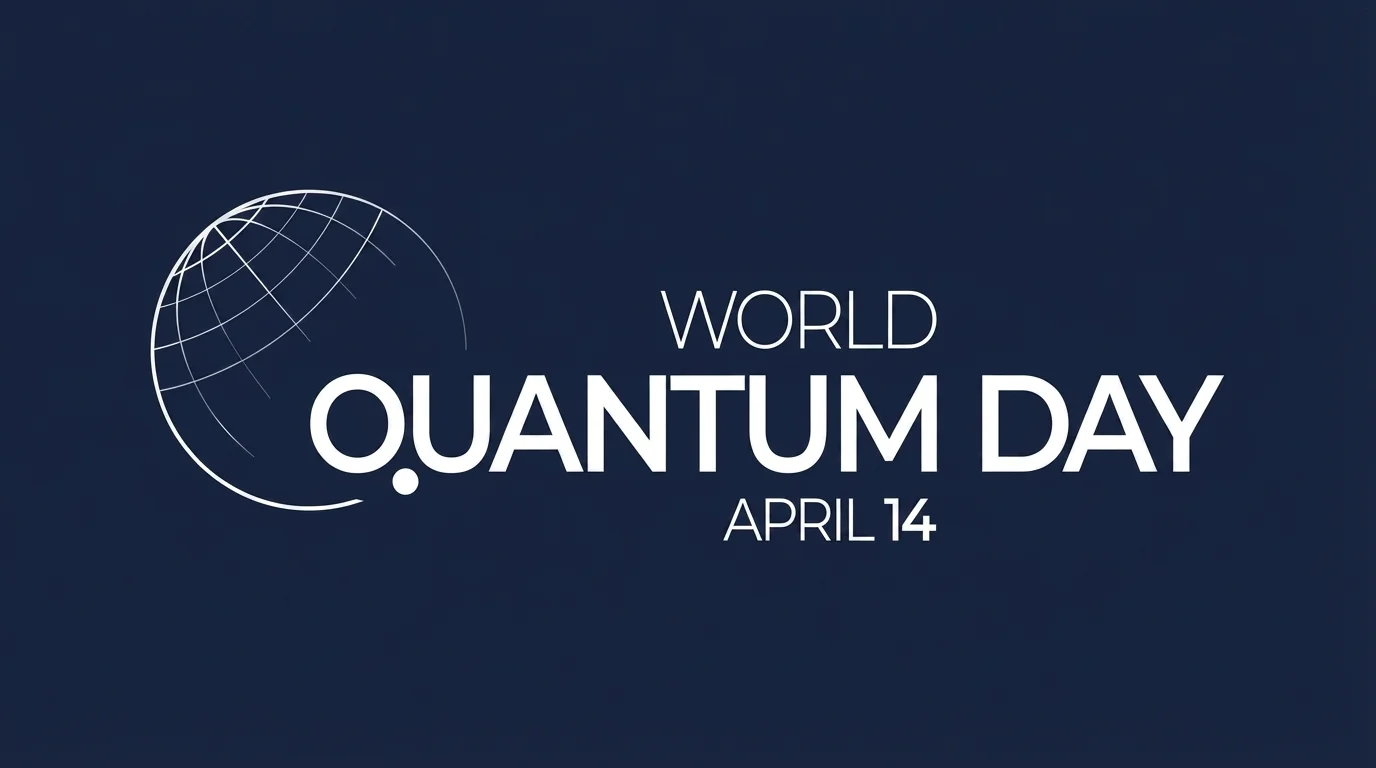 WORLD
QUANTUM DAY
APRIL 14